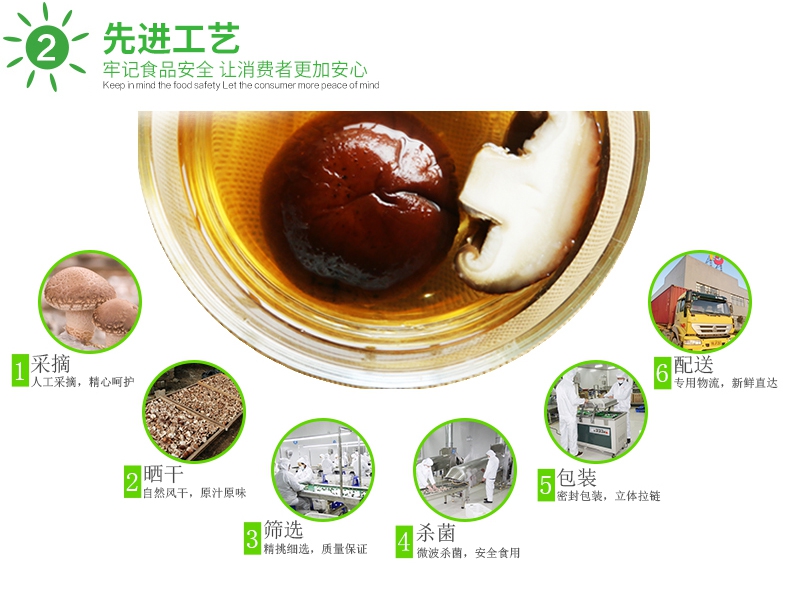 2 先进工艺
牢记食品安全 让消费者更加安心
Keep in mind the food safety Let the consumer more peace of mind

1 采摘
人工采摘，精心呵护

2 晒干
自然风干，原汁原味

3 筛选
精挑细选，质量保证

4 杀菌
微波杀菌，安全食用

5 包装
密封包装，立体拉链

6 配送
专用物流，新鲜直达